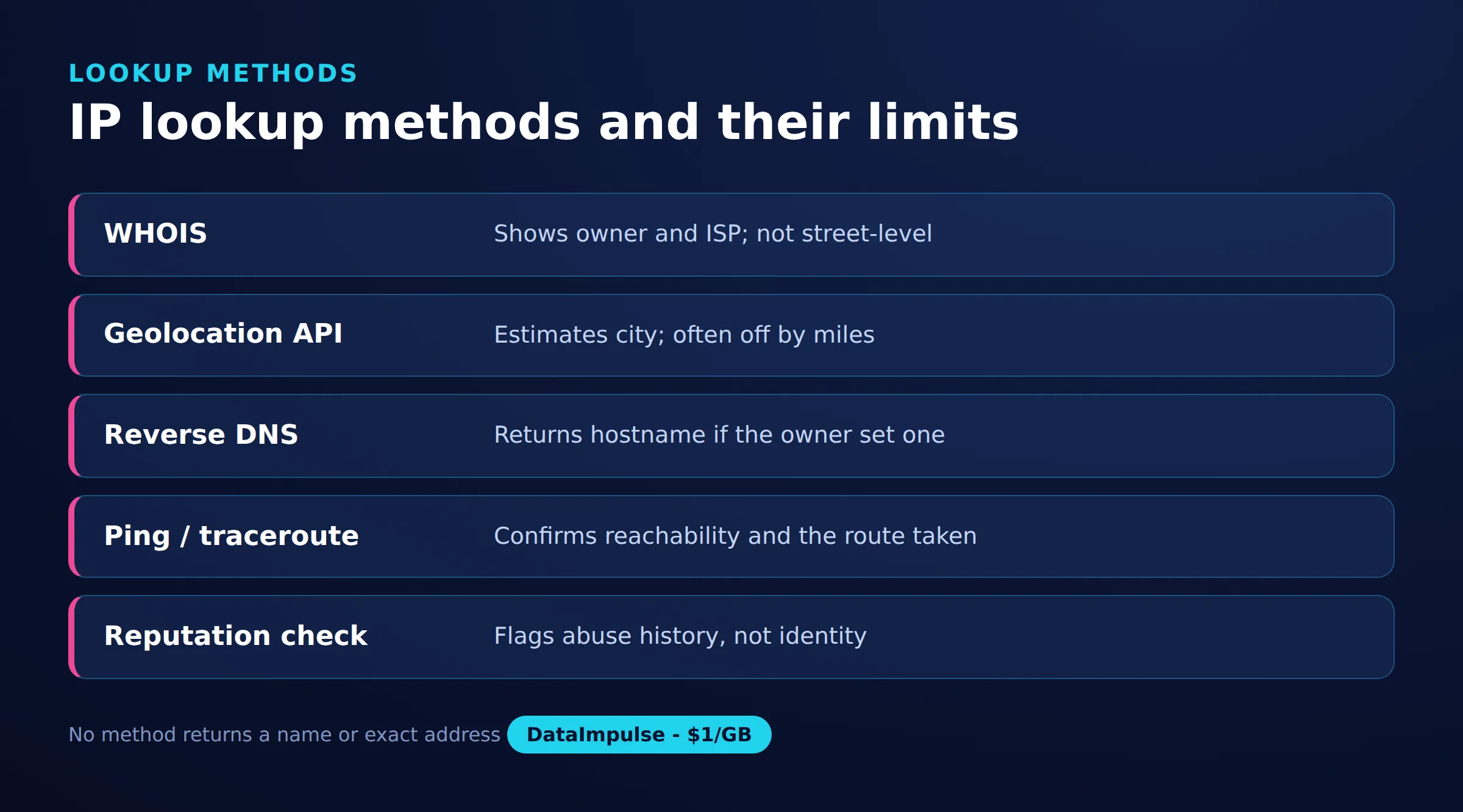 LOOKUP METHODS

IP lookup methods and their limits

WHOIS
Shows owner and ISP; not street-level

Geolocation API
Estimates city; often off by miles

Reverse DNS
Returns hostname if the owner set one

Ping / traceroute
Confirms reachability and the route taken

Reputation check
Flags abuse history, not identity

No method returns a name or exact address DataImpulse - $1/GB