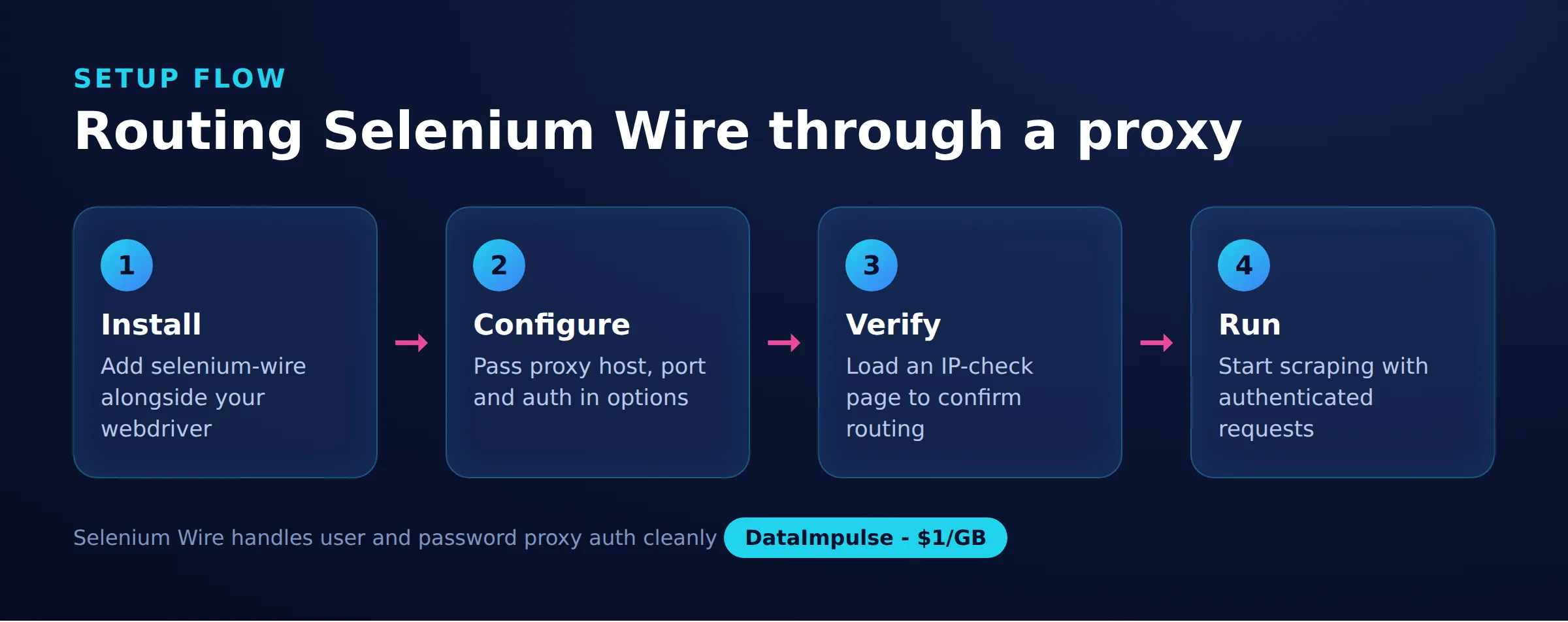 SETUP FLOW

Routing Selenium Wire through a proxy

1
Install
Add selenium-wire alongside your webdriver

2
Configure
Pass proxy host, port and auth in options

3
Verify
Load an IP-check page to confirm routing

4
Run
Start scraping with authenticated requests

Selenium Wire handles user and password proxy auth cleanly

DataImpulse - \$1/GB